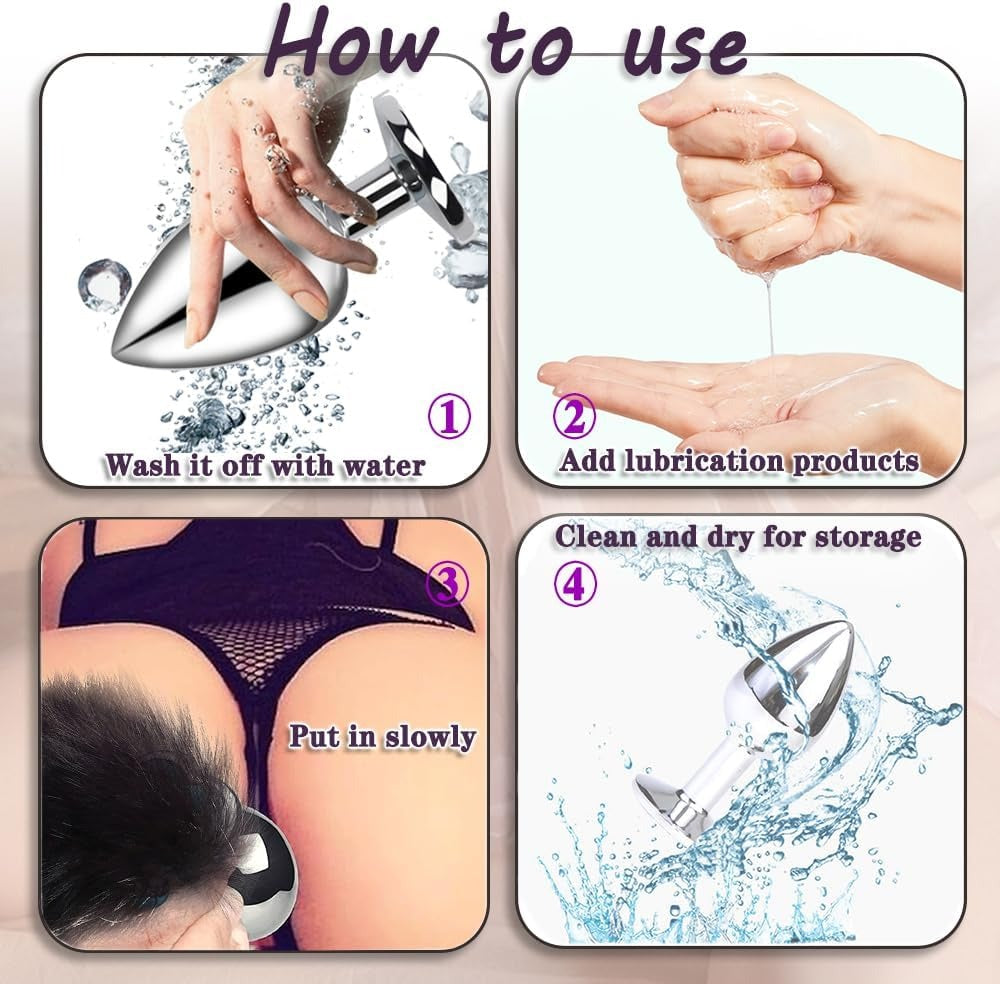 How to use

①
Wash it off with water

②
Add lubrication products

③
Put in slowly

Clean and dry for storage
④