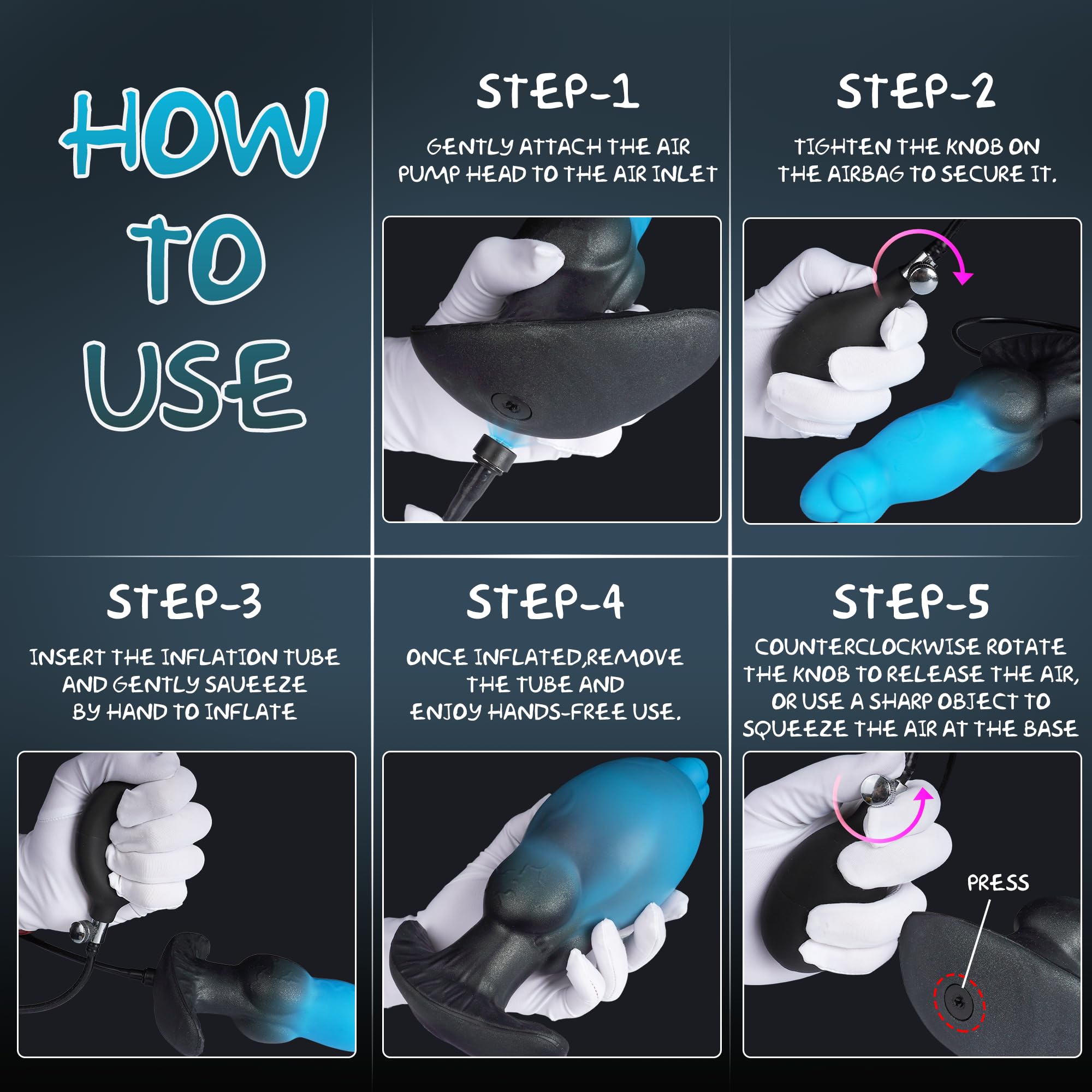 HOW TO USE

STEP-1

GENTLY ATTACH THE AIR PUMP HEAD TO THE AIR INLET

STEP-2

TIGHTEN THE KNOB ON THE AIRBAG TO SECURE IT.

STEP-3

INSERT THE INFLATION TUBE AND GENTLY SAUEEZE BY HAND TO INFLATE

STEP-4

ONCE INFLATED,REMOVE THE TUBE AND ENJOY HANDS-FREE USE.

STEP-5

COUNTERCLOCKWISE ROTATE THE KNOB TO RELEASE THE AIR, OR USE A SHARP OBJECT TO SQUEEZE THE AIR AT THE BASE

PRESS